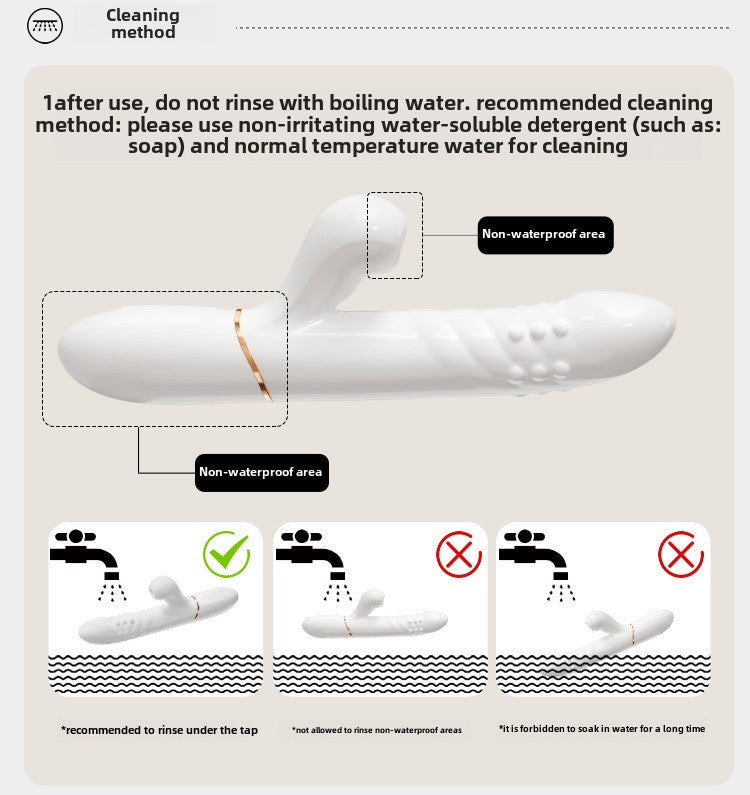 Cleaning method

1after use, do not rinse with boiling water. recommended cleaning method: please use non-irritating water-soluble detergent (such as: soap) and normal temperature water for cleaning

Non-waterproof area

Non-waterproof area

*recommended to rinse under the tap

*not allowed to rinse non-waterproof areas

*it is forbidden to soak in water for a long time